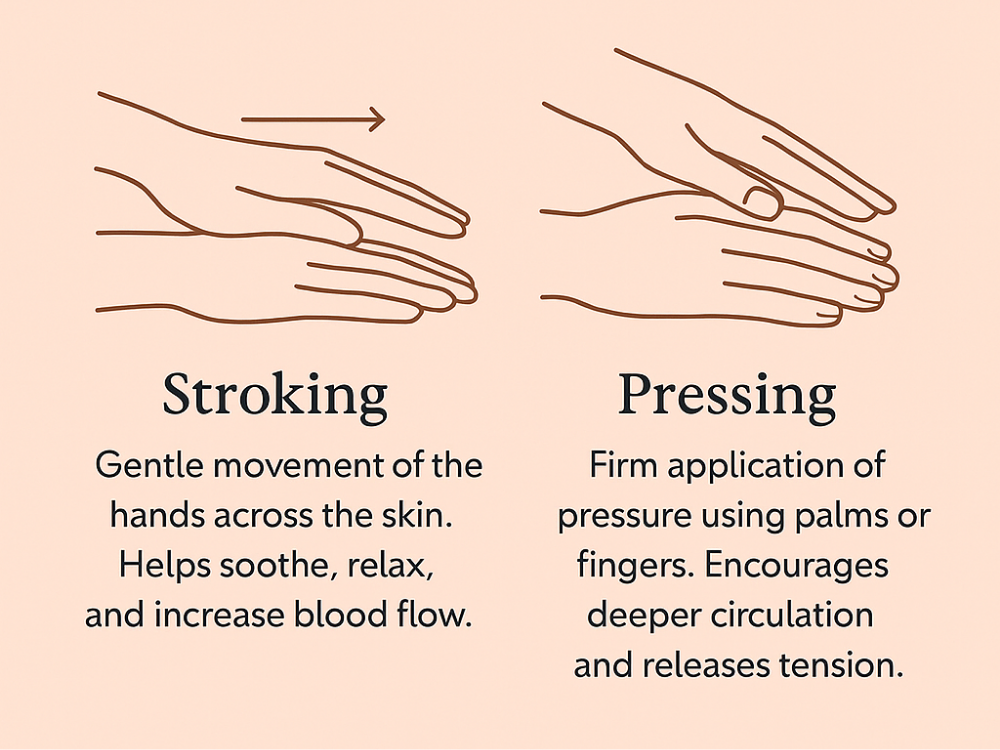 Stroking

Gentle movement of the hands across the skin. Helps soothe, relax, and increase blood flow.

Pressing

Firm application of pressure using palms or fingers. Encourages deeper circulation and releases tension.